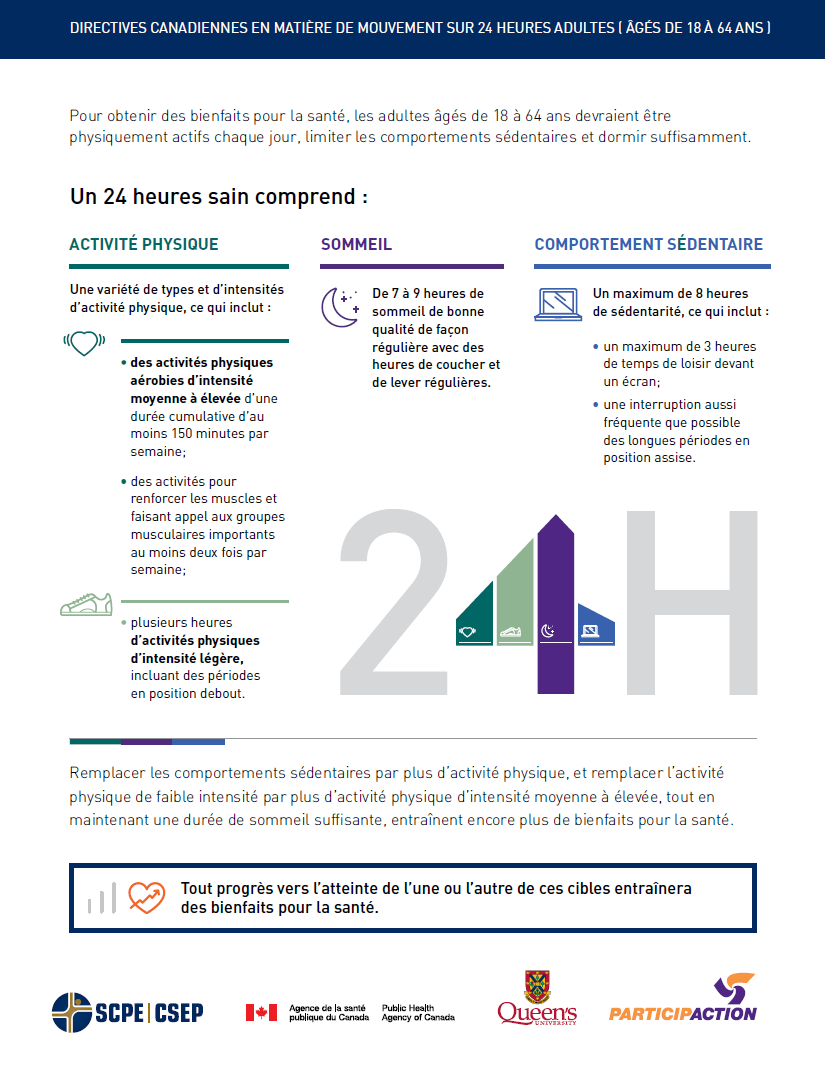 DIRECTIVES CANADIENNES EN MATIÈRE DE MOUVEMENT SUR 24 HEURES ADULTES ( ÂGÉS DE 18 À 64 ANS )

Pour obtenir des bienfaits pour la santé, les adultes âgés de 18 à 64 ans devraient être physiquement actifs chaque jour, limiter les comportements sédentaires et dormir suffisamment.

Un 24 heures sain comprend :

ACTIVITÉ PHYSIQUE

Une variété de types et d'intensités d'activité physique, ce qui inclut :

• des activités physiques aérobies d'intensité moyenne à élevée d'une durée cumulative d'au moins 150 minutes par semaine;

• des activités pour renforcer les muscles et faisant appel aux groupes musculaires importants au moins deux fois par semaine;

• plusieurs heures d'activités physiques d'intensité légère, incluant des périodes en position debout.

SOMMEIL

De 7 à 9 heures de sommeil de bonne qualité de façon régulière avec des heures de coucher et de lever régulières.

COMPORTEMENT SÉDENTAIRE

Un maximum de 8 heures de sédentarité, ce qui inclut :

• un maximum de 3 heures de temps de loisir devant un écran;

• une interruption aussi fréquente que possible des longues périodes en position assise.

24H

Remplacer les comportements sédentaires par plus d'activité physique, et remplacer l'activité physique de faible intensité par plus d'activité physique d'intensité moyenne à élevée, tout en maintenant une durée de sommeil suffisante, entraînent encore plus de bienfaits pour la santé.

Tout progrès vers l'atteinte de l'une ou l'autre de ces cibles entraînera des bienfaits pour la santé.

SCPE | CSEP

Agence de la santé publique du Canada Public Health Agency of Canada

Queen's UNIVERSITY

PARTICIPACTION